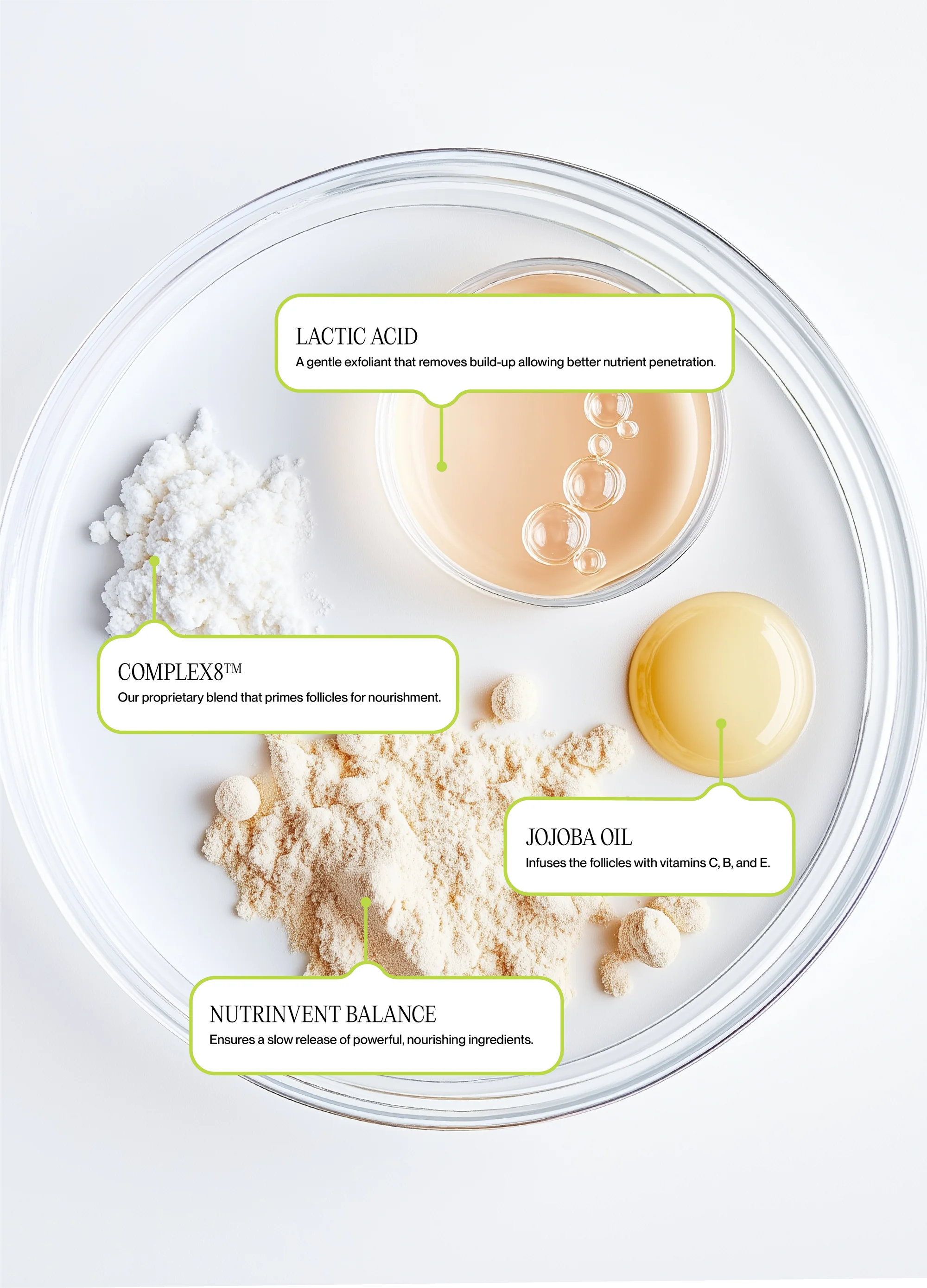 LACTIC ACID
A gentle exfoliant that removes build-up allowing better nutrient penetration.

COMPLEX8™
Our proprietary blend that primes follicles for nourishment.

JOJOBA OIL
Infuses the follicles with vitamins C, B, and E.

NUTRINVENT BALANCE
Ensures a slow release of powerful, nourishing ingredients.